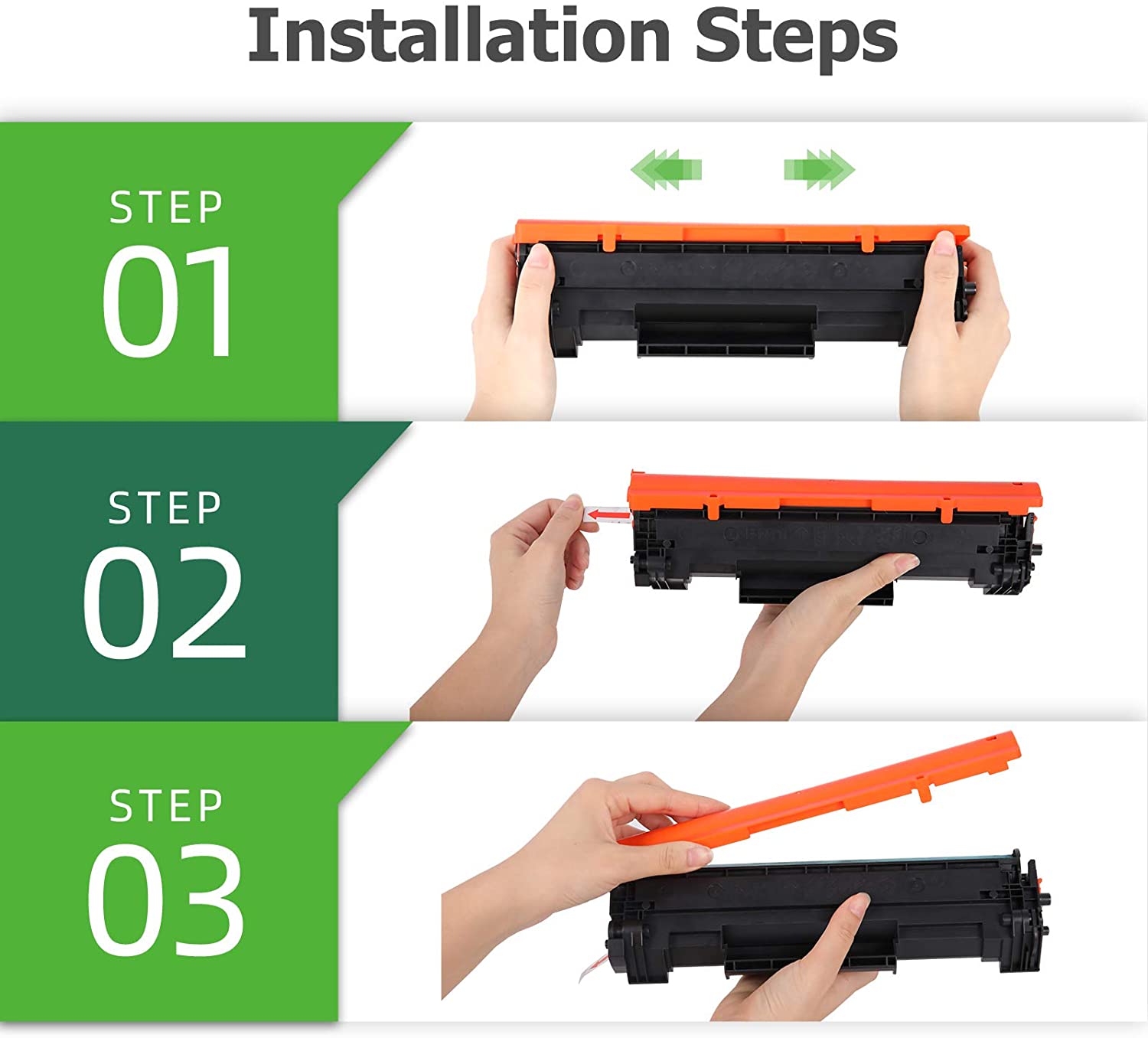 Installation Steps

STEP
01

STEP
02

STEP
03